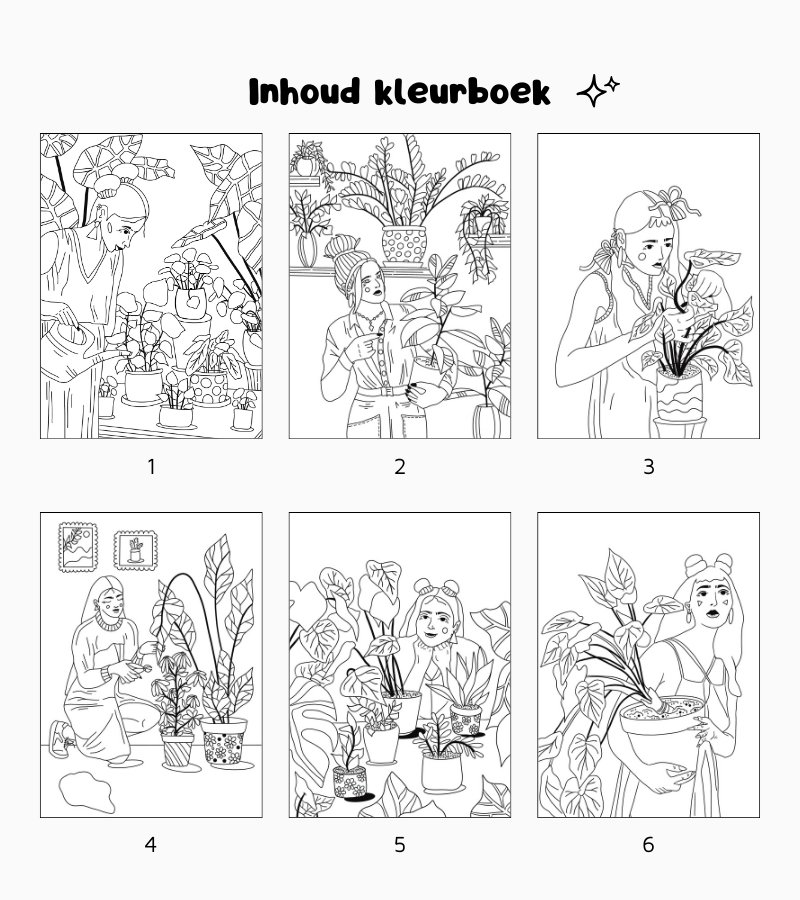 Inhoud kleurboek

1

2

3

4

5

6